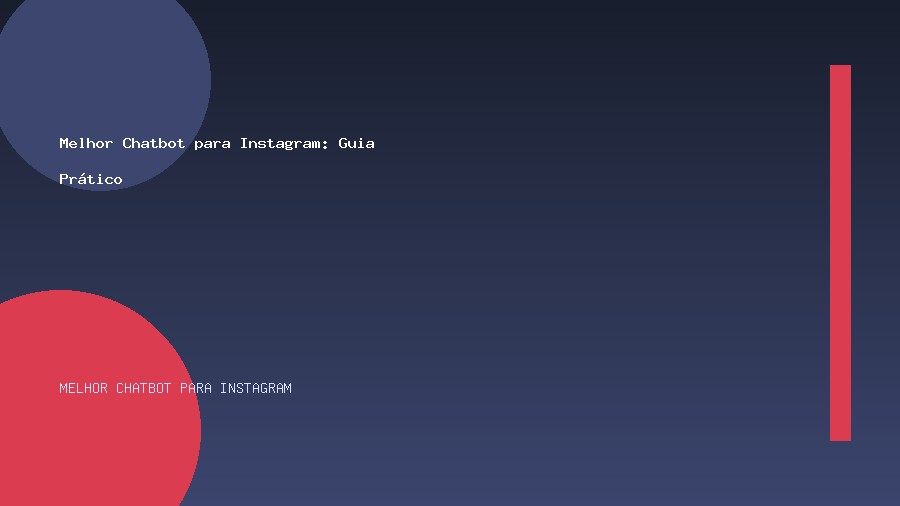 Melhor Chatbot para Instagram: Guia Prático

MELHOR CHATBOT PARA INSTAGRAM